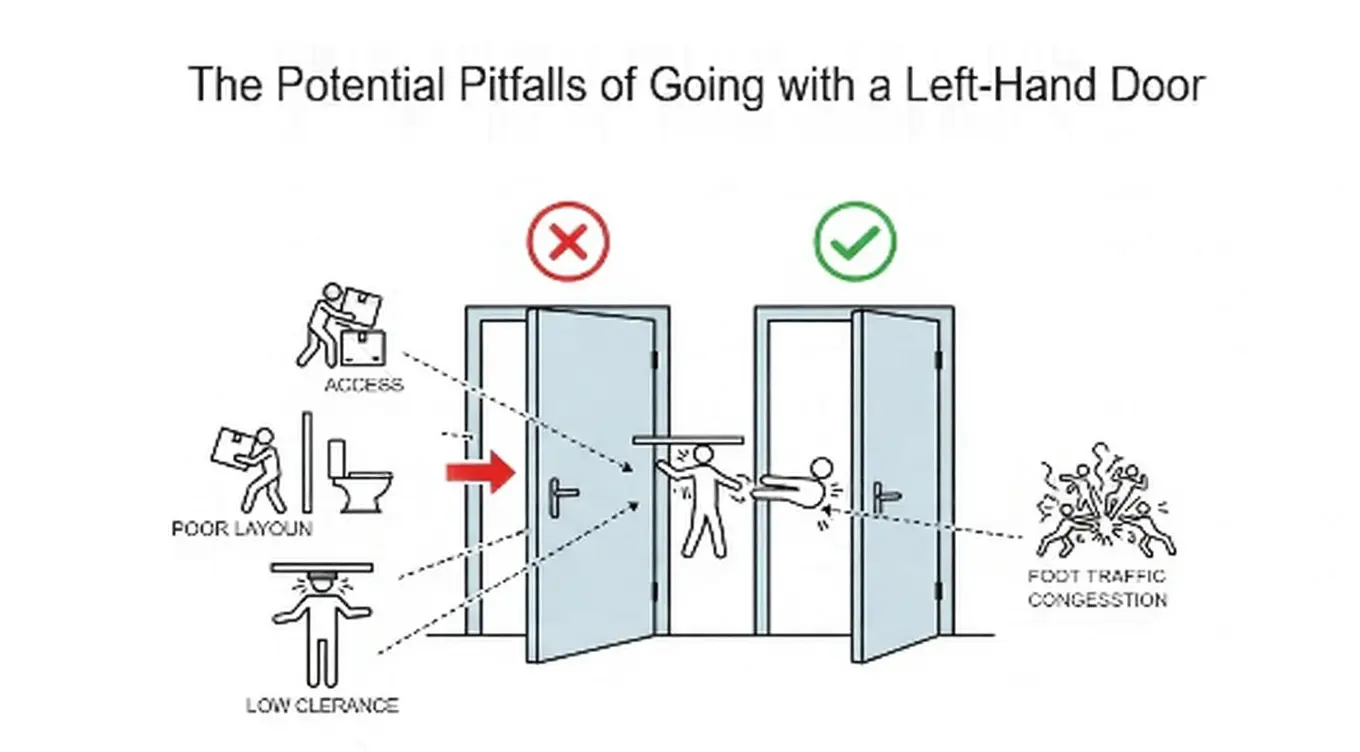 The Potential Pitfalls of Going with a Left-Hand Door

ACCESS

POOR LAYOUN

LOW CLERANCE

FOOT TRAFFIC CONGESSTION