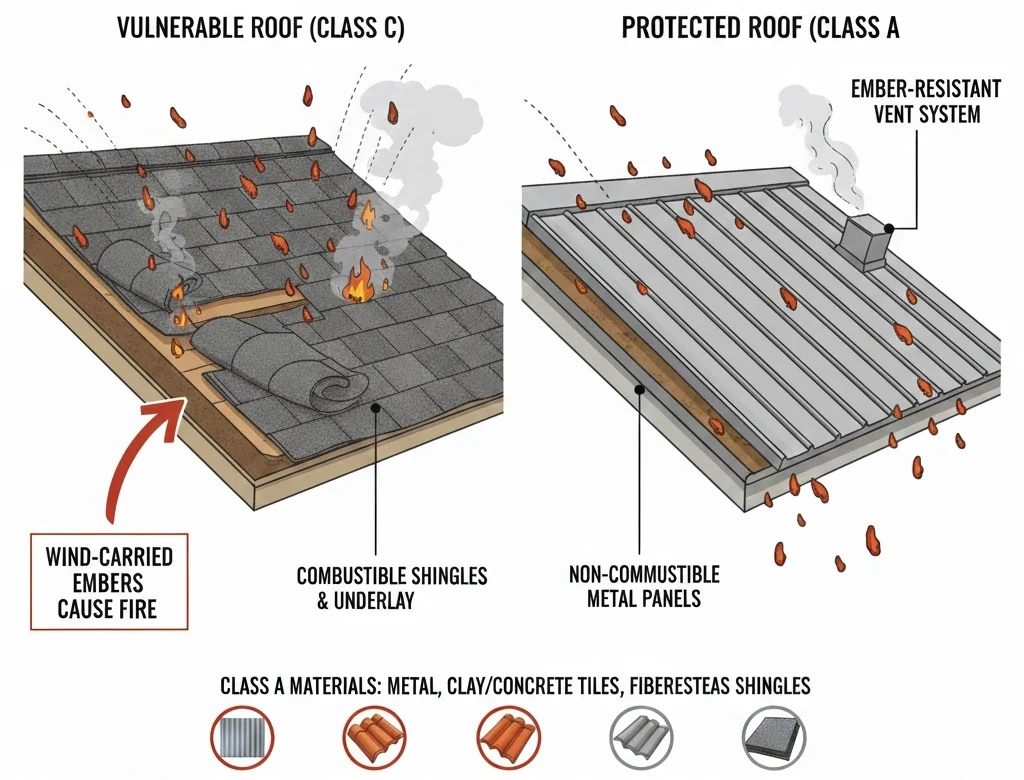 VULNERABLE ROOF (CLASS C)

PROTECTED ROOF (CLASS A

EMBER-RESISTANT VENT SYSTEM

WIND-CARRIED EMBERS CAUSE FIRE

COMBUSTIBLE SHINGLES & UNDERLAY

NON-COMMUSTIBLE METAL PANELS

CLASS A MATERIALS: METAL, CLAY/CONCRETE TILES, FIBERESTEAS SHINGLES