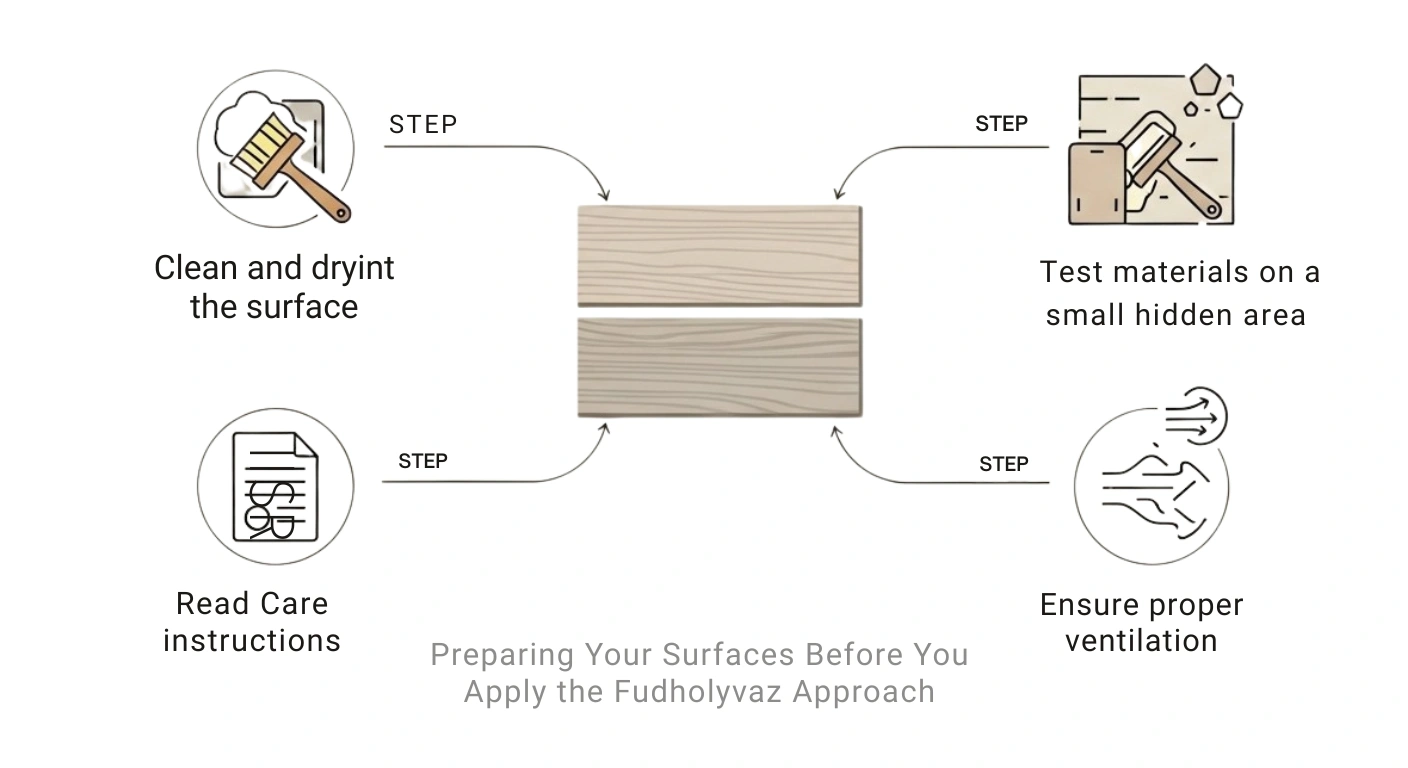 STEP

Clean and dryint the surface

STEP

Test materials on a small hidden area

STEP

Read Care instructions

STEP

Ensure proper ventilation

Preparing Your Surfaces Before You Apply the Fudholyvaz Approach