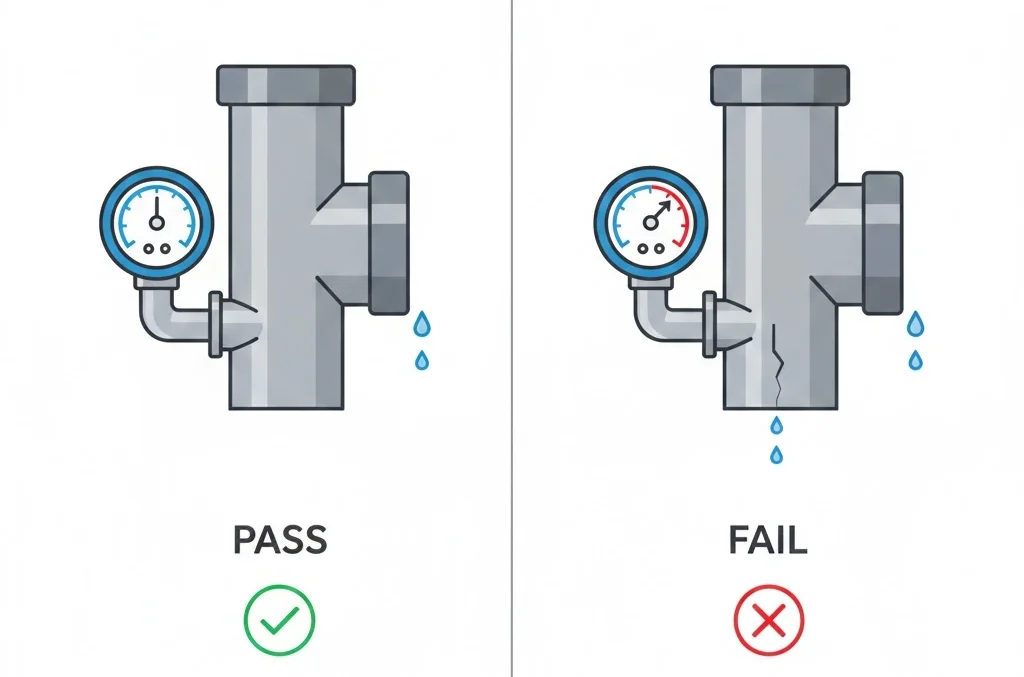 PASS

FAIL