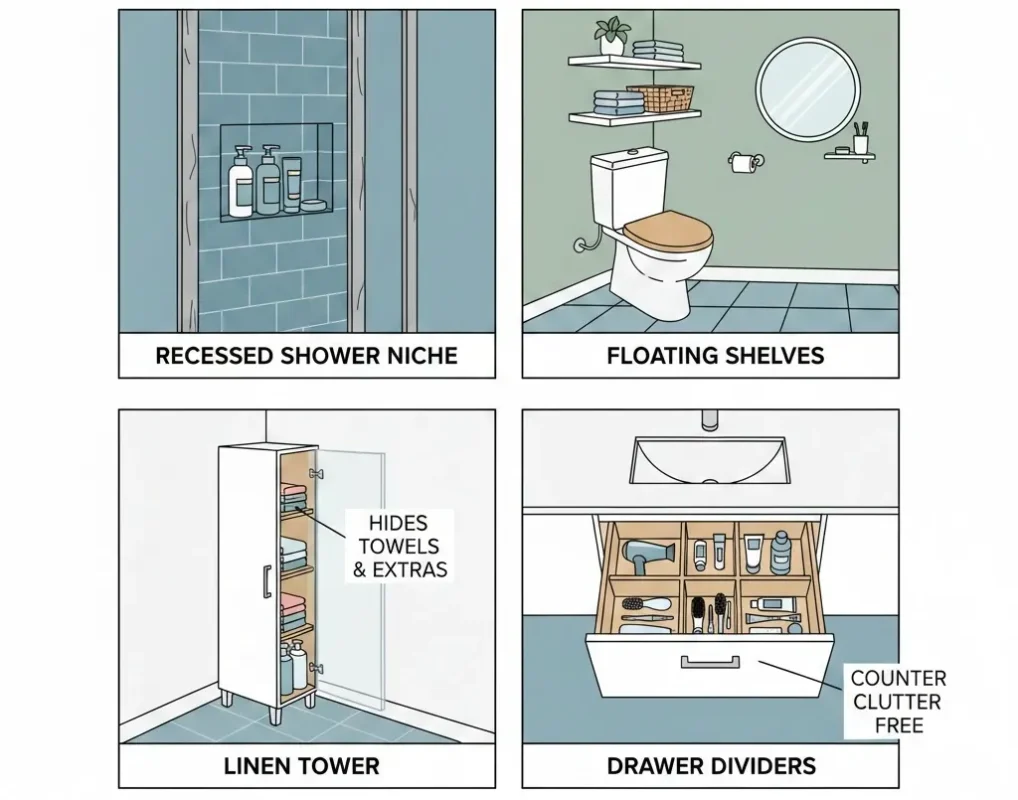 RECESSED SHOWER NICHE

FLOATING SHELVES

HIDES TOWELS & EXTRAS

LINEN TOWER

COUNTER CLUTTER FREE

DRAWER DIVIDERS