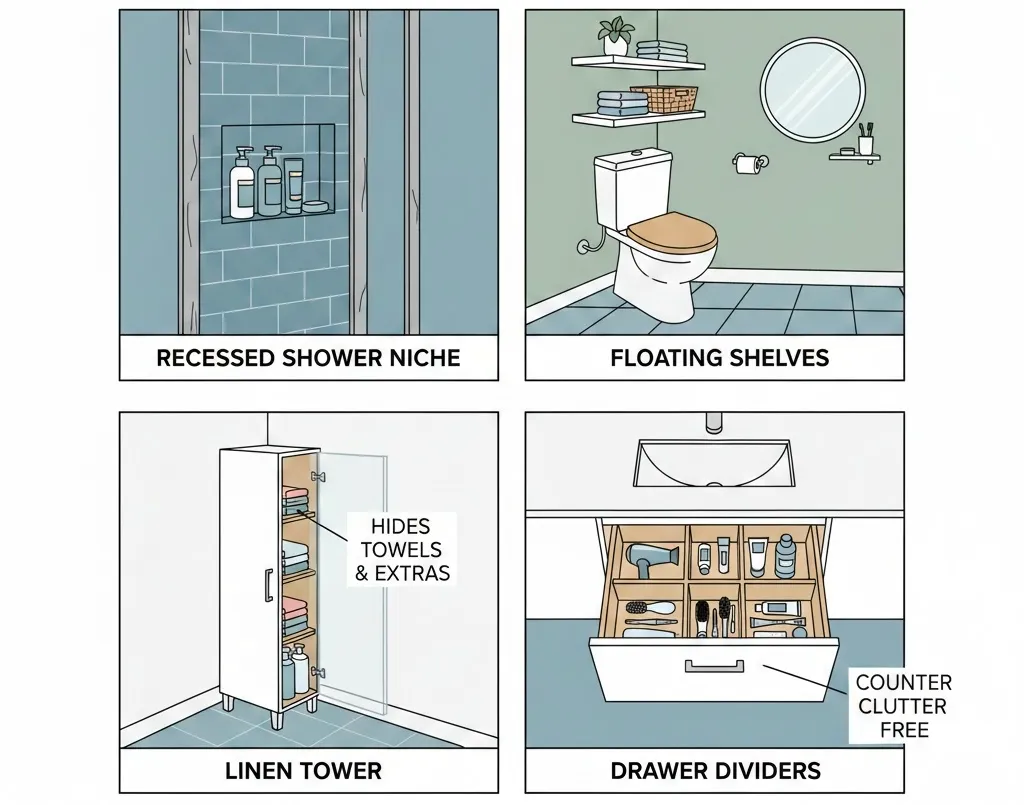 RECESSED SHOWER NICHE

FLOATING SHELVES

HIDES TOWELS & EXTRAS

LINEN TOWER

COUNTER CLUTTER FREE

DRAWER DIVIDERS