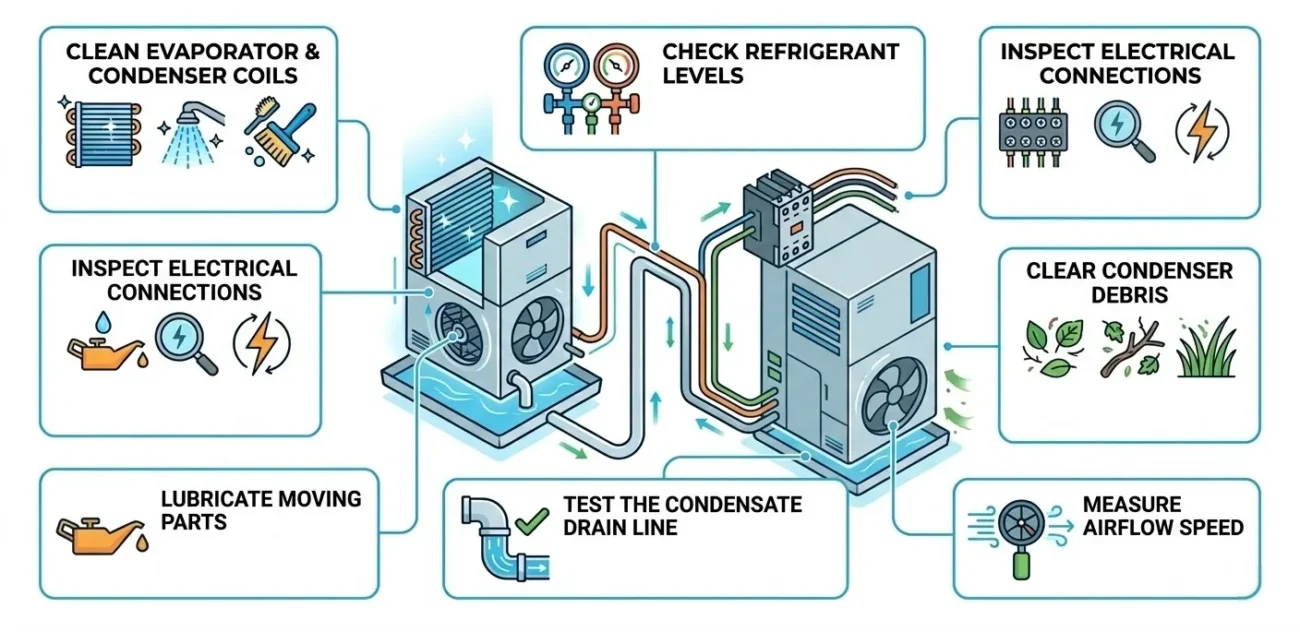 CLEAN EVAPORATOR & CONDENSER COILS

CHECK REFRIGERANT LEVELS

INSPECT ELECTRICAL CONNECTIONS

INSPECT ELECTRICAL CONNECTIONS

CLEAR CONDENSER DEBRIS

LUBRICATE MOVING PARTS

TEST THE CONDENSATE DRAIN LINE

MEASURE AIRFLOW SPEED