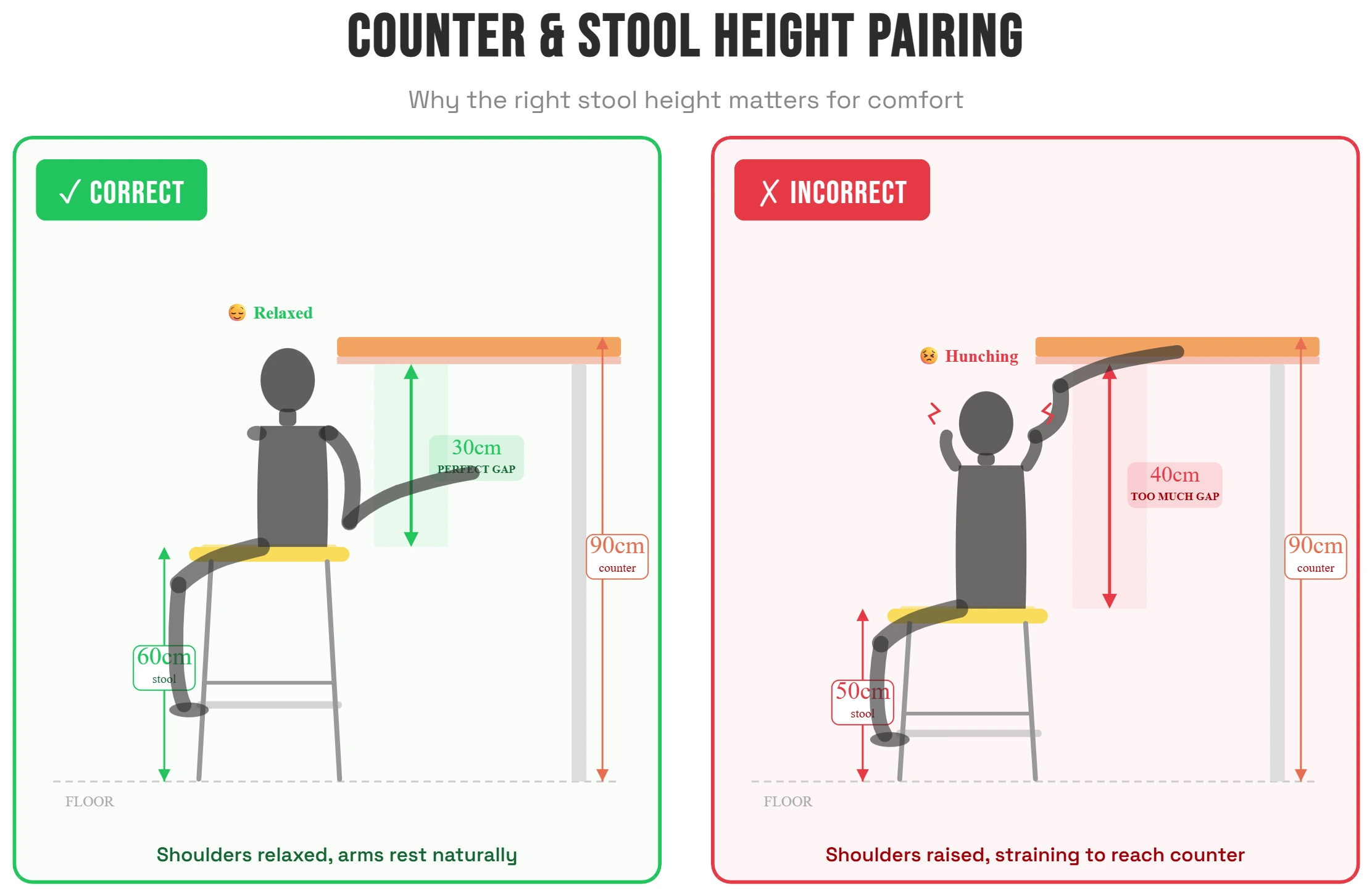 COUNTER & STOOL HEIGHT PAIRING

Why the right stool height matters for comfort

✓ CORRECT

😌 Relaxed

30cm
PERFECT GAP

90cm
counter

60cm
stool

FLOOR

Shoulders relaxed, arms rest naturally

✗ INCORRECT

😣 Hunching

40cm
TOO MUCH GAP

90cm
counter

50cm
stool

FLOOR

Shoulders raised, straining to reach counter